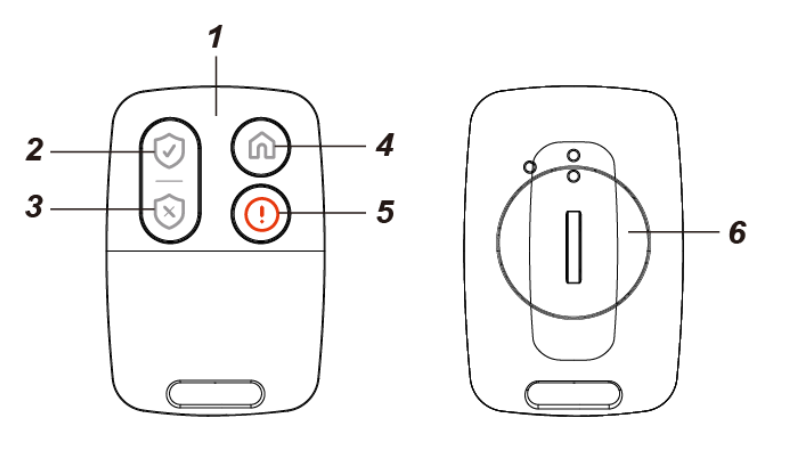 1
2
3
4
5
6