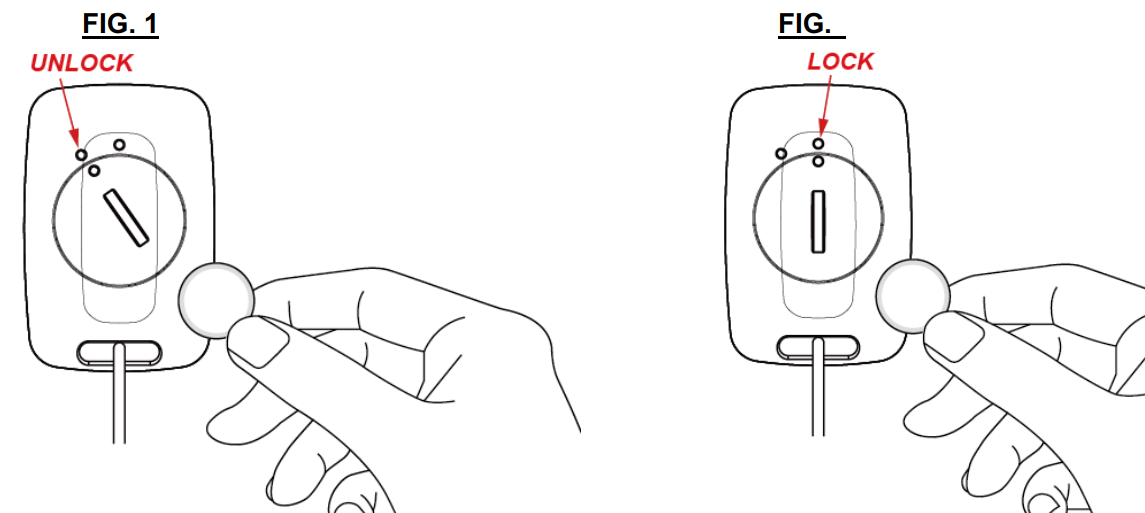 FIG. 1
UNLOCK

FIG.
LOCK